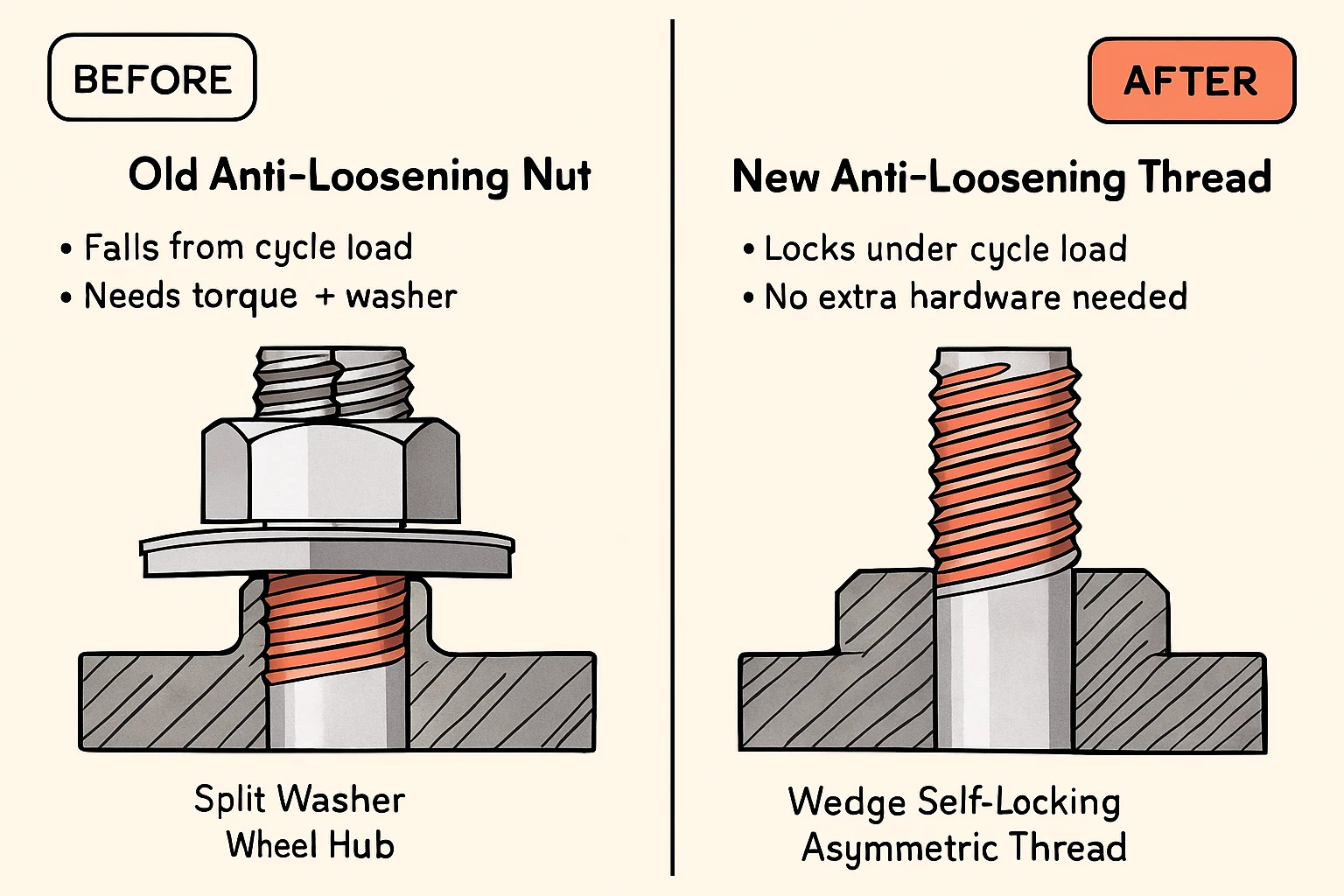 BEFORE

Old Anti-Loosening Nut

• Falls from cycle load
• Needs torque + washer

Split Washer
Wheel Hub

AFTER

New Anti-Loosening Thread

• Locks under cycle load
• No extra hardware needed

Wedge Self-Locking
Asymmetric Thread